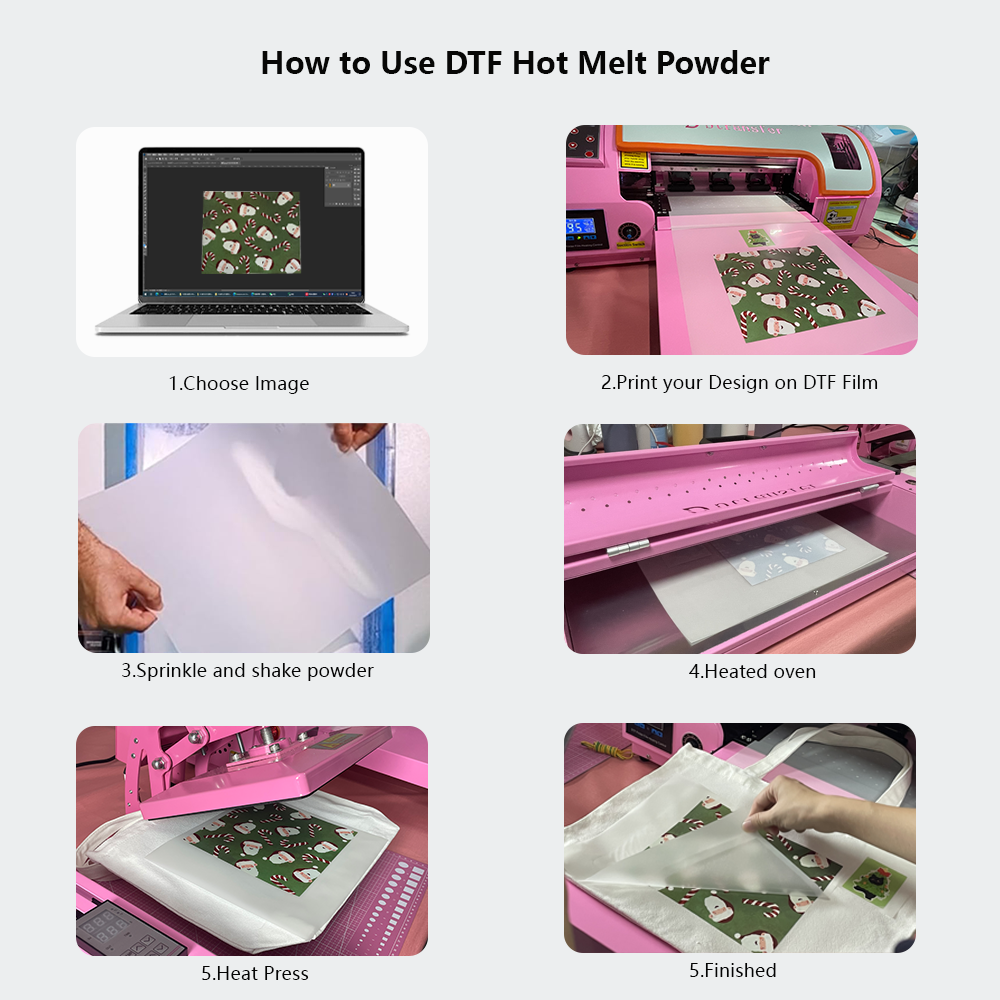 How to Use DTF Hot Melt Powder

1.Choose Image

2.Print your Design on DTF Film

3.Sprinkle and shake powder

4.Heated oven

5.Heat Press

5.Finished